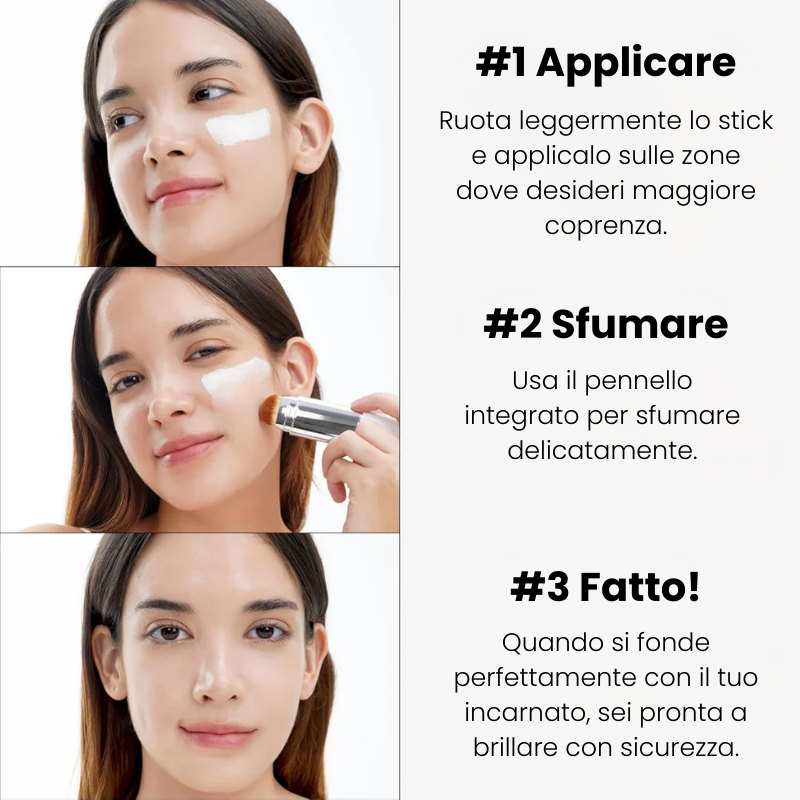 #1 Applicare

Ruota leggermente lo stick e applicalo sulle zone dove desideri maggiore coprenza.

#2 Sfumare

Usa il pennello integrato per sfumare delicatamente.

#3 Fatto!

Quando si fonde perfettamente con il tuo incarnato, sei pronta a brillare con sicurezza.