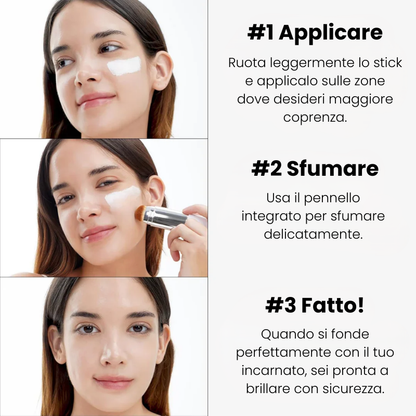 #1 Applicare

Ruota leggermente lo stick e applicalo sulle zone dove desideri maggiore coprenza.

#2 Sfumare

Usa il pennello integrato per sfumare delicatamente.

#3 Fatto!

Quando si fonde perfettamente con il tuo incarnato, sei pronta a brillare con sicurezza.